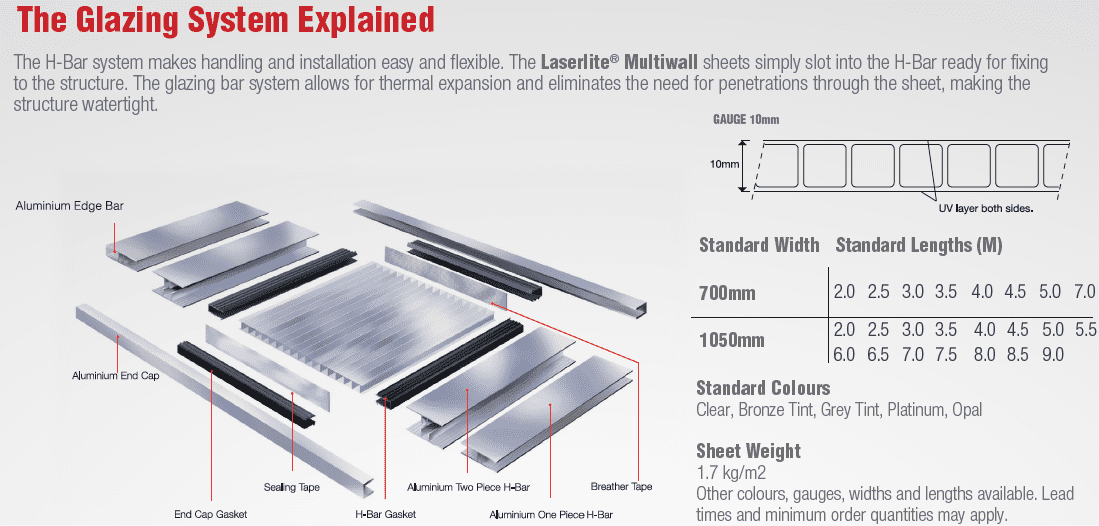 The Glazing System Explained

The H-Bar system makes handling and installation easy and flexible. The Laserlite® Multiwall sheets simply slot into the H-Bar ready for fixing to the structure. The glazing bar system allows for thermal expansion and eliminates the need for penetrations through the sheet, making the structure watertight.

Aluminium Edge Bar

Aluminium End Cap

Sealing Tape

End Cap Gasket

H-Bar Gasket

Aluminium Two Piece H-Bar

Aluminium One Piece H-Bar

Breather Tape

GAUGE 10mm

10mm

UV layer both sides.

| Standard Width | Standard Lengths (M) |
|---|---|
| 700mm | 2.0 2.5 3.0 3.5 4.0 4.5 5.0 7.0 |
| 1050mm | 2.0 2.5 3.0 3.5 4.0 4.5 5.0 5.5 6.0 6.5 7.0 7.5 8.0 8.5 9.0 |

Standard Colours
Clear, Bronze Tint, Grey Tint, Platinum, Opal

Sheet Weight
1.7 kg/m2
Other colours, gauges, widths and lengths available. Lead times and minimum order quantities may apply.